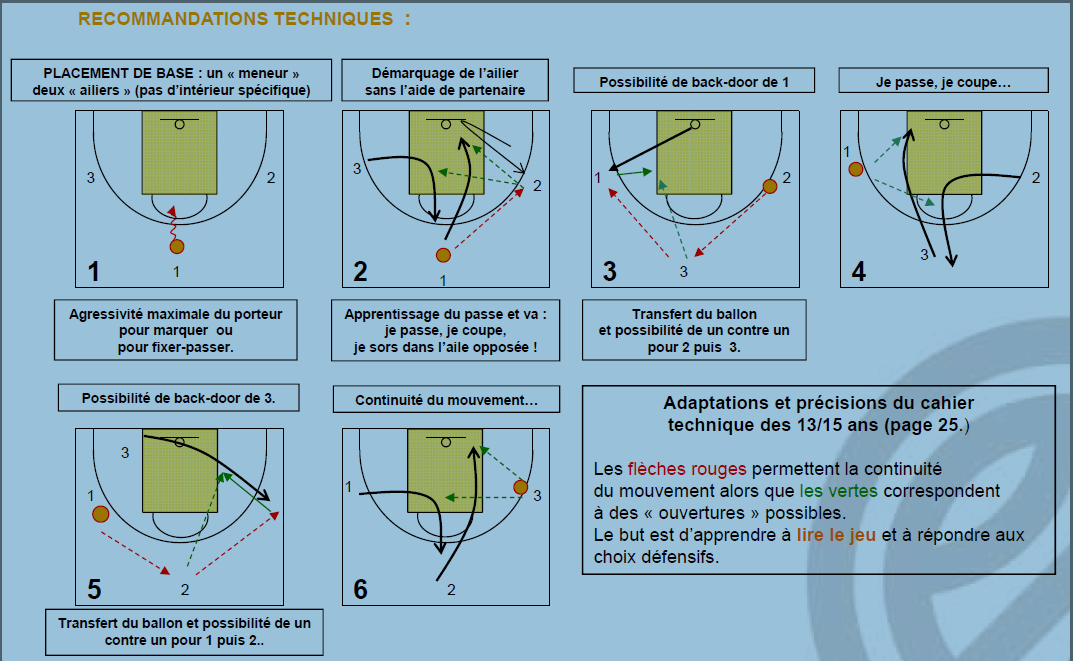 RECOMMANDATIONS TECHNIQUES :

PLACEMENT DE BASE : un « meneur » deux « ailiers » (pas d'intérieur spécifique)

3

2

1

1

Agressivité maximale du porteur pour marquer ou pour fixer-passer.

Démarquage de l'ailier sans l'aide de partenaire

3

2

1

2

Apprentissage du passe et va : je passe, je coupe, je sors dans l'aile opposée !

Possibilité de back-door de 1

1

2

3

3

Transfert du ballon et possibilité de un contre un pour 2 puis 3.

Je passe, je coupe…

1

2

3

4

Possibilité de back-door de 3.

3

1

2

5

Transfert du ballon et possibilité de un contre un pour 1 puis 2..

Continuité du mouvement…

1

3

2

6

Adaptations et précisions du cahier technique des 13/15 ans (page 25.)

Les flèches rouges permettent la continuité du mouvement alors que les vertes correspondent à des « ouvertures » possibles.
Le but est d'apprendre à lire le jeu et à répondre aux choix défensifs.